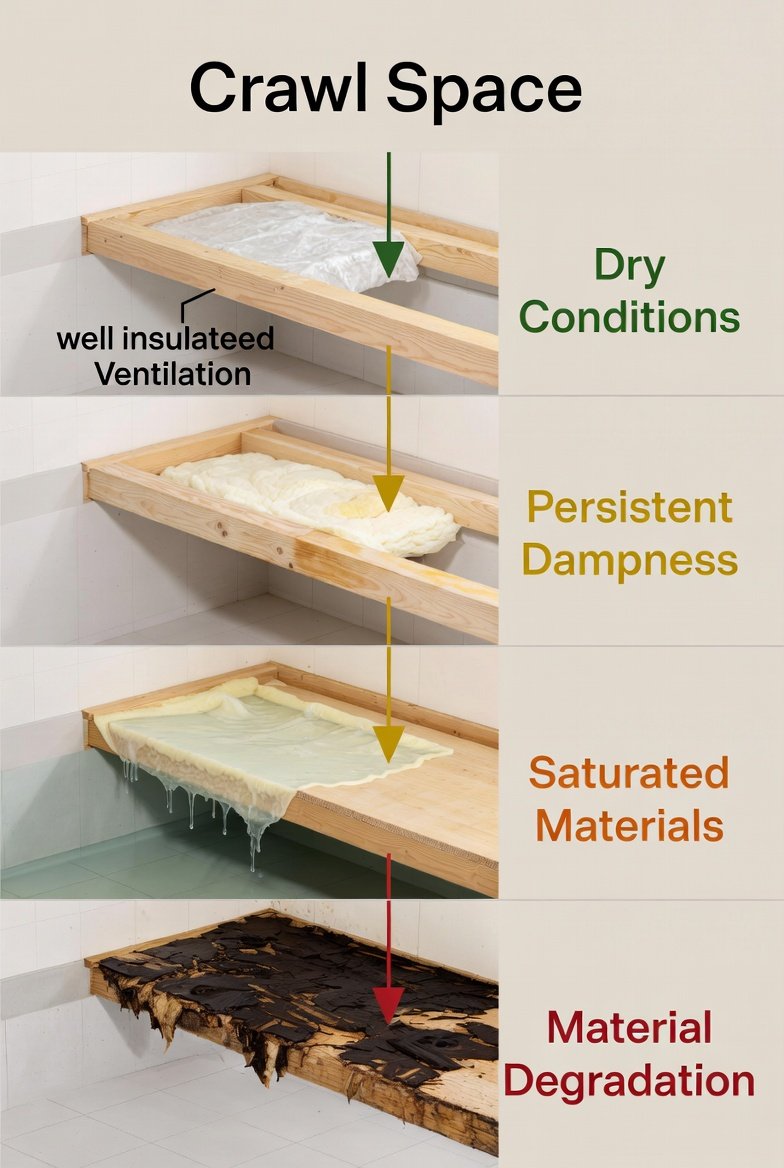 Crawl Space

well insulateed
Ventilation

Dry
Conditions

Persistent
Dampness

Saturated
Materials

Material
Degradation